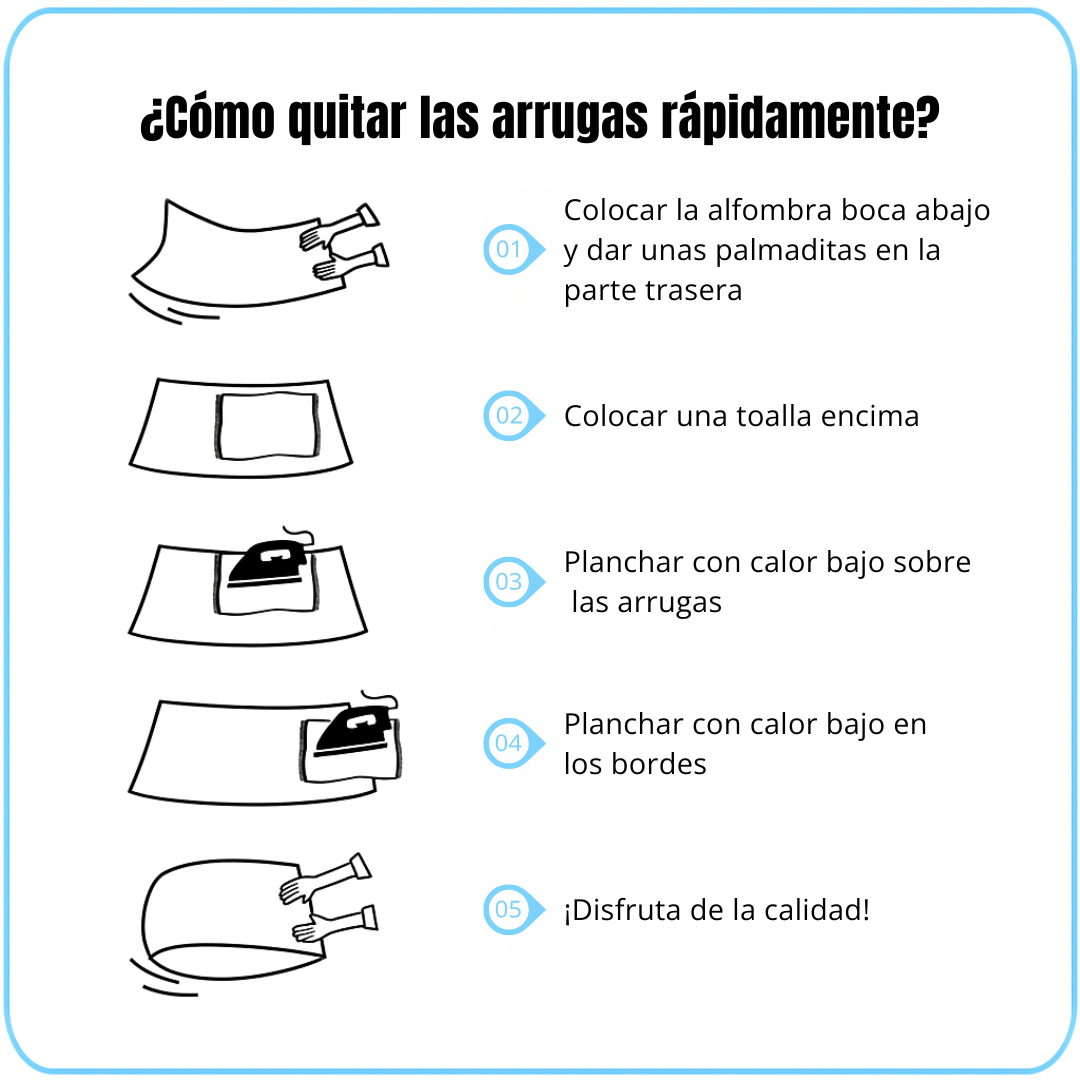 ¿Cómo quitar las arrugas rápidamente?

01 Colocar la alfombra boca abajo y dar unas palmaditas en la parte trasera

02 Colocar una toalla encima

03 Planchar con calor bajo sobre las arrugas

04 Planchar con calor bajo en los bordes

05 ¡Disfruta de la calidad!